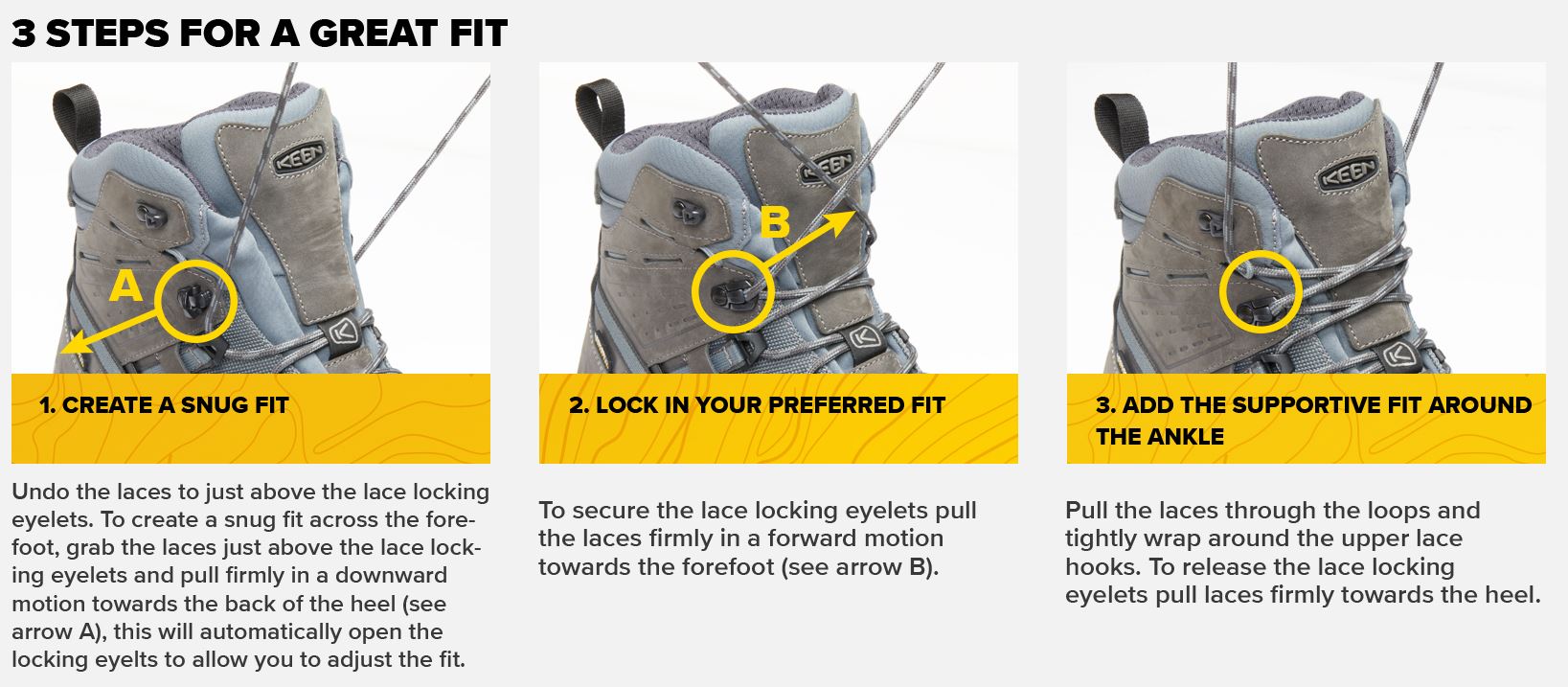 3 STEPS FOR A GREAT FIT

KEEN

A

1. CREATE A SNUG FIT

Undo the laces to just above the lace locking eyelets. To create a snug fit across the forefoot, grab the laces just above the lace locking eyelets and pull firmly in a downward motion towards the back of the heel (see arrow A), this will automatically open the locking eyelts to allow you to adjust the fit.

KEEN

B

2. LOCK IN YOUR PREFERRED FIT

To secure the lace locking eyelets pull the laces firmly in a forward motion towards the forefoot (see arrow B).

KEEN

3. ADD THE SUPPORTIVE FIT AROUND THE ANKLE

Pull the laces through the loops and tightly wrap around the upper lace hooks. To release the lace locking eyelets pull laces firmly towards the heel.