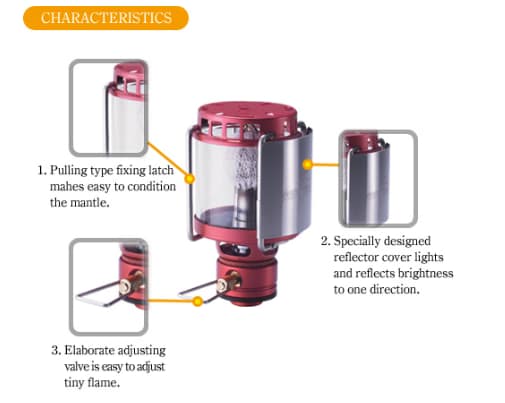 CHARACTERISTICS

1. Pulling type fixing latch mahes easy to condition the mantle.

2. Specially designed reflector cover lights and reflects brightness to one direction.

3. Elaborate adjusting valve is easy to adjust tiny flame.