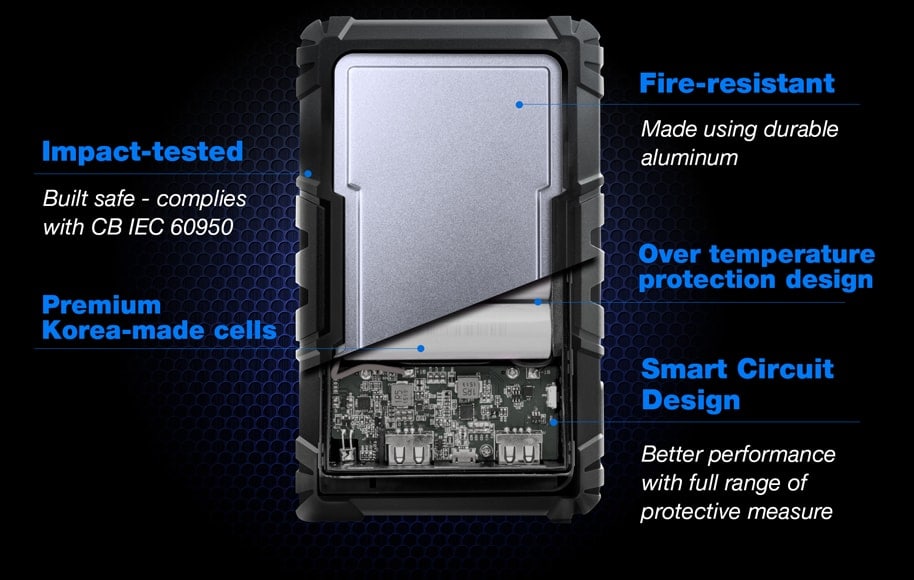 Impact-tested

Built safe - complies with CB IEC 60950

Premium Korea-made cells

Fire-resistant

Made using durable aluminum

Over temperature protection design

Smart Circuit Design

Better performance with full range of protective measure